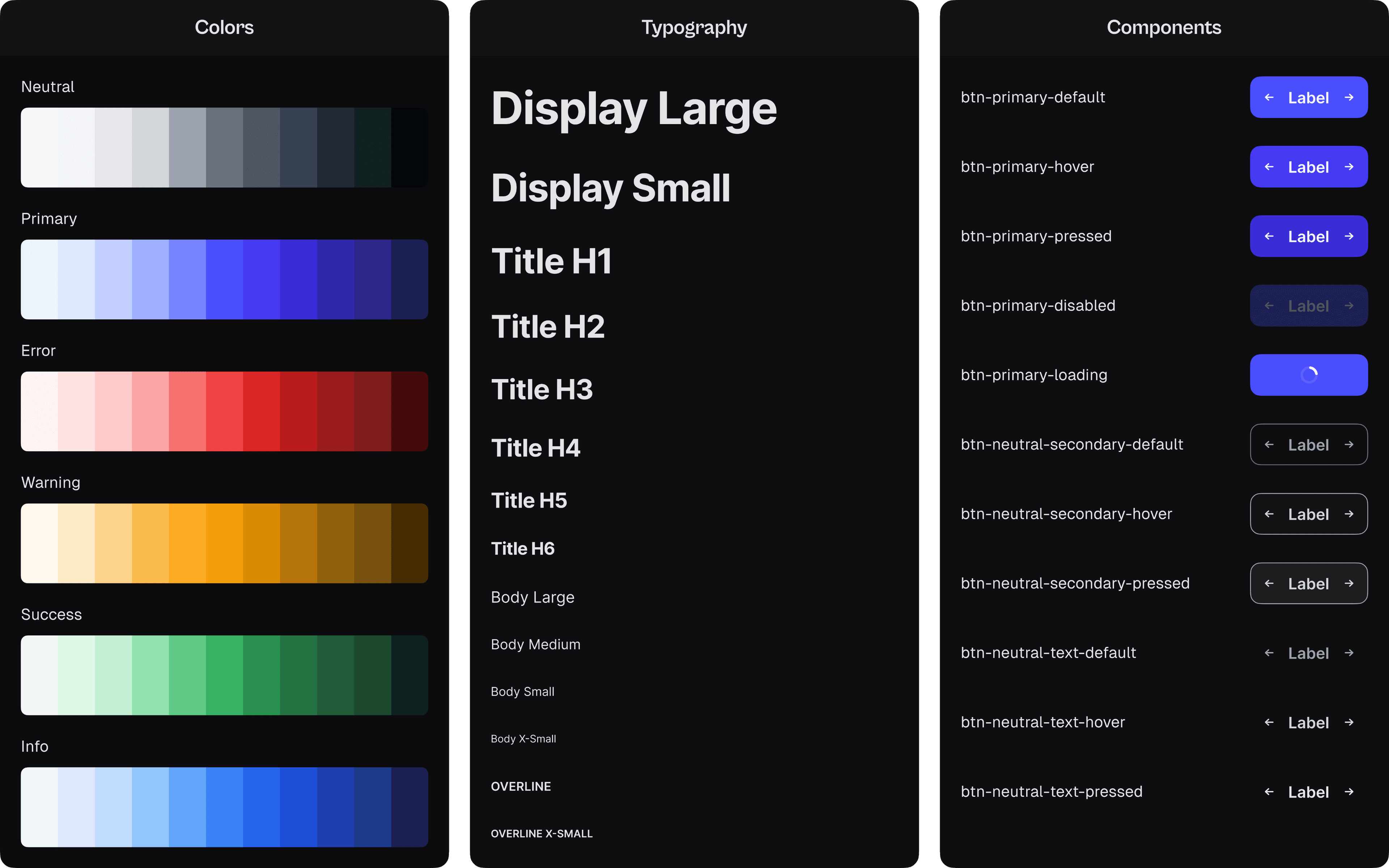 Colors

Neutral

Primary

Error

Warning

Success

Info

Typography

Display Large

Display Small

Title H1

Title H2

Title H3

Title H4

Title H5

Title H6

Body Large

Body Medium

Body Small

Body X-Small

OVERLINE

OVERLINE X-SMALL

Components

btn-primary-default
← Label →

btn-primary-hover
← Label →

btn-primary-pressed
← Label →

btn-primary-disabled
← Label →

btn-primary-loading

btn-neutral-secondary-default
← Label →

btn-neutral-secondary-hover
← Label →

btn-neutral-secondary-pressed
← Label →

btn-neutral-text-default
← Label →

btn-neutral-text-hover
← Label →

btn-neutral-text-pressed
← Label →